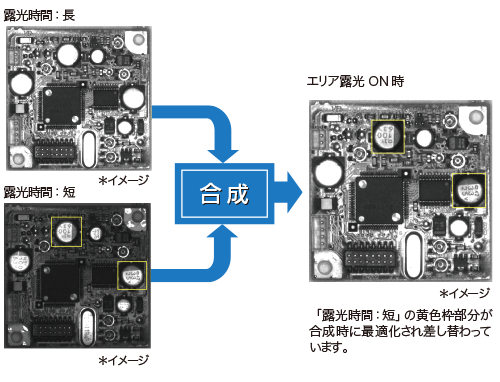 露光時間：長

＊イメージ

露光時間：短

＊イメージ

合成

エリア露光 ON 時

＊イメージ

「露光時間：短」の黄色枠部分が合成時に最適化され差し替わっています。