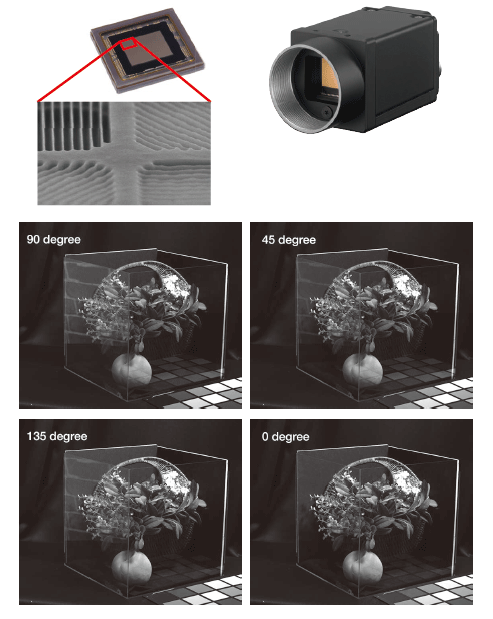 90 degree

45 degree

135 degree

0 degree