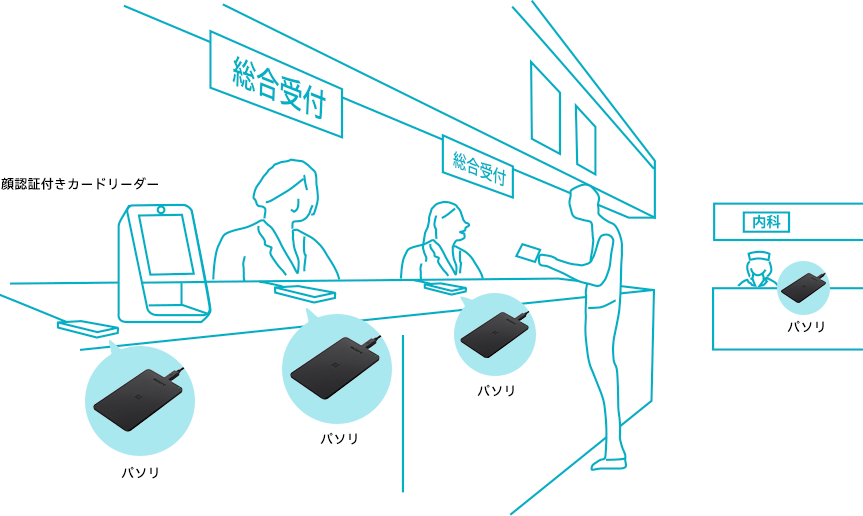 総合受付

総合受付

顔認証付きカードリーダー

内科

パソリ

パソリ

パソリ

パソリ