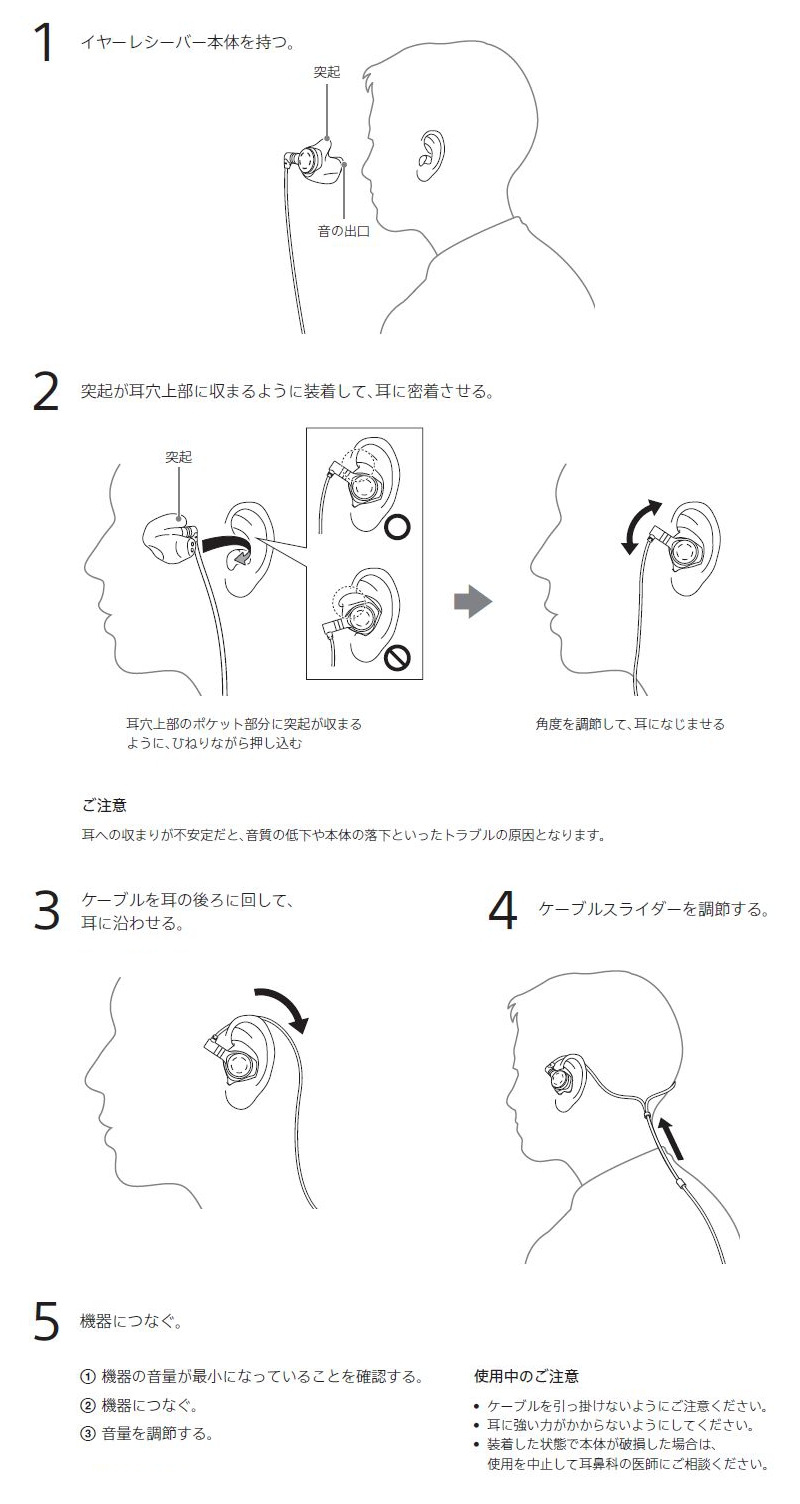 1 イヤーレシーバー本体を持つ。

突起

音の出口

2 突起が耳穴上部に収まるように装着して、耳に密着させる。

突起

耳穴上部のポケット部分に突起が収まるように、ひねりながら押し込む

角度を調節して、耳になじませる

ご注意

耳への収まりが不安定だと、音質の低下や本体の落下といったトラブルの原因となります。

3 ケーブルを耳の後ろに回して、耳に沿わせる。

4 ケーブルスライダーを調節する。

5 機器につなぐ。

① 機器の音量が最小になっていることを確認する。
② 機器につなぐ。
③ 音量を調節する。

使用中のご注意

• ケーブルを引っ掛けないようにご注意ください。
• 耳に強い力がかからないようにしてください。
• 装着した状態で本体が破損した場合は、使用を中止して耳鼻科の医師にご相談ください。